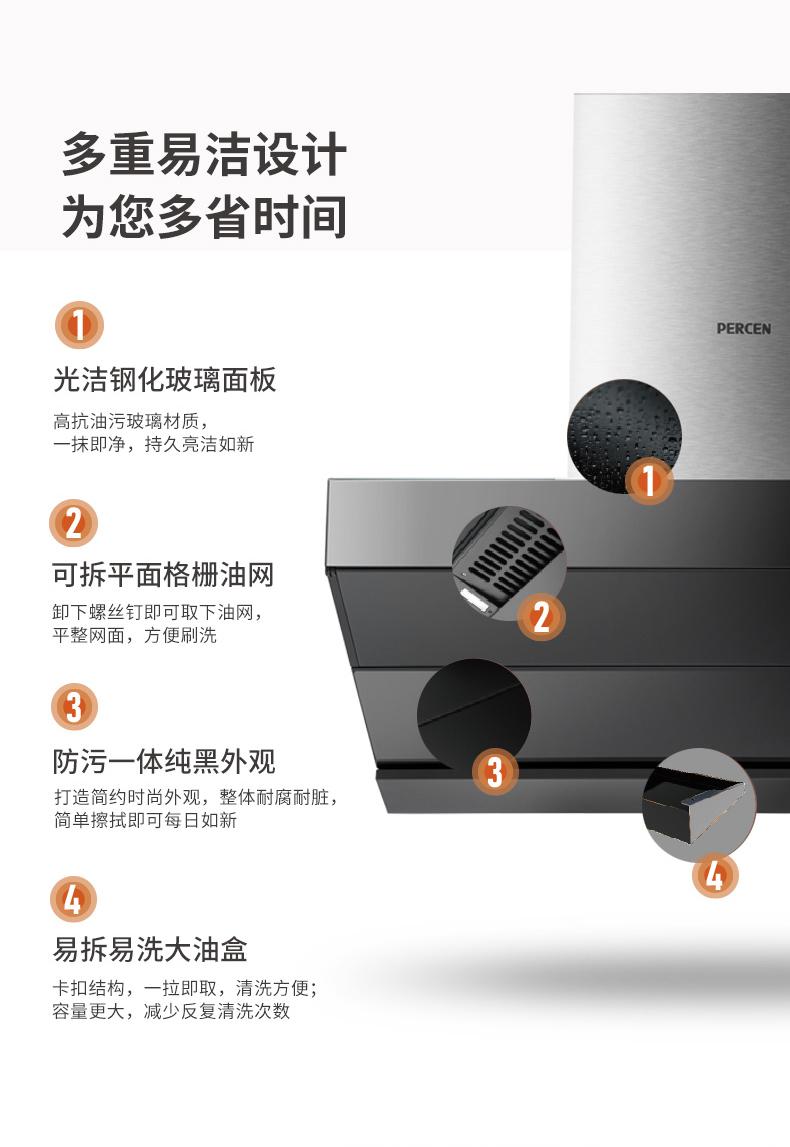 多重易洁设计
为您多省时间

1
光洁钢化玻璃面板
高抗油污玻璃材质，
一抹即净，持久亮洁如新

2
可拆平面格栅油网
卸下螺丝钉即可取下油网，
平整网面，方便刷洗

3
防污一体纯黑外观
打造简约时尚外观，整体耐腐耐脏，
简单擦拭即可每日如新

4
易拆易洗大油盒
卡扣结构，一拉即取，清洗方便；
容量更大，减少反复清洗次数

PERCEN

1

2

3

4